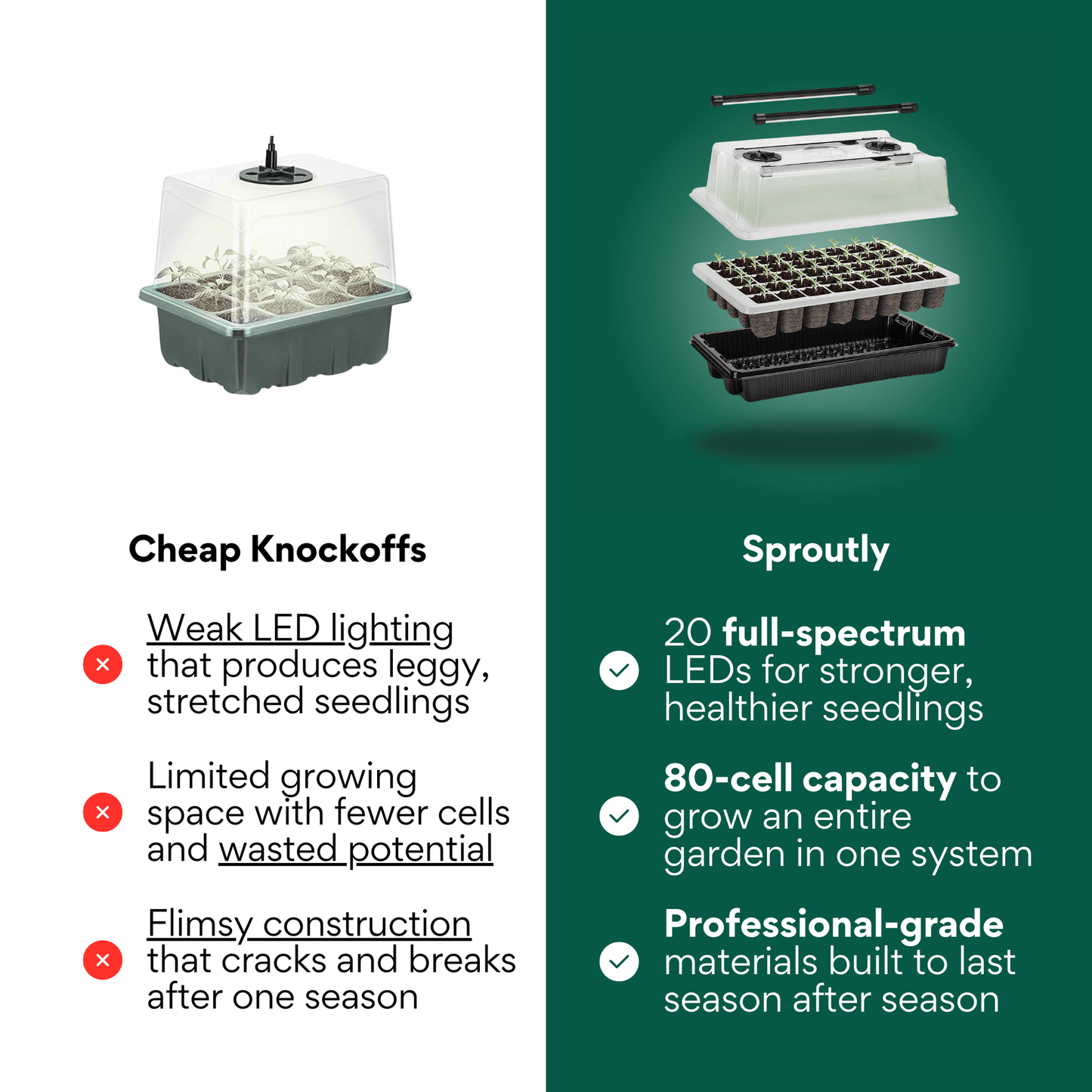 Cheap Knockoffs

Weak LED lighting that produces leggy, stretched seedlings

Limited growing space with fewer cells and wasted potential

Flimsy construction that cracks and breaks after one season

Sproutly

20 full-spectrum LEDs for stronger, healthier seedlings

80-cell capacity to grow an entire garden in one system

Professional-grade materials built to last season after season